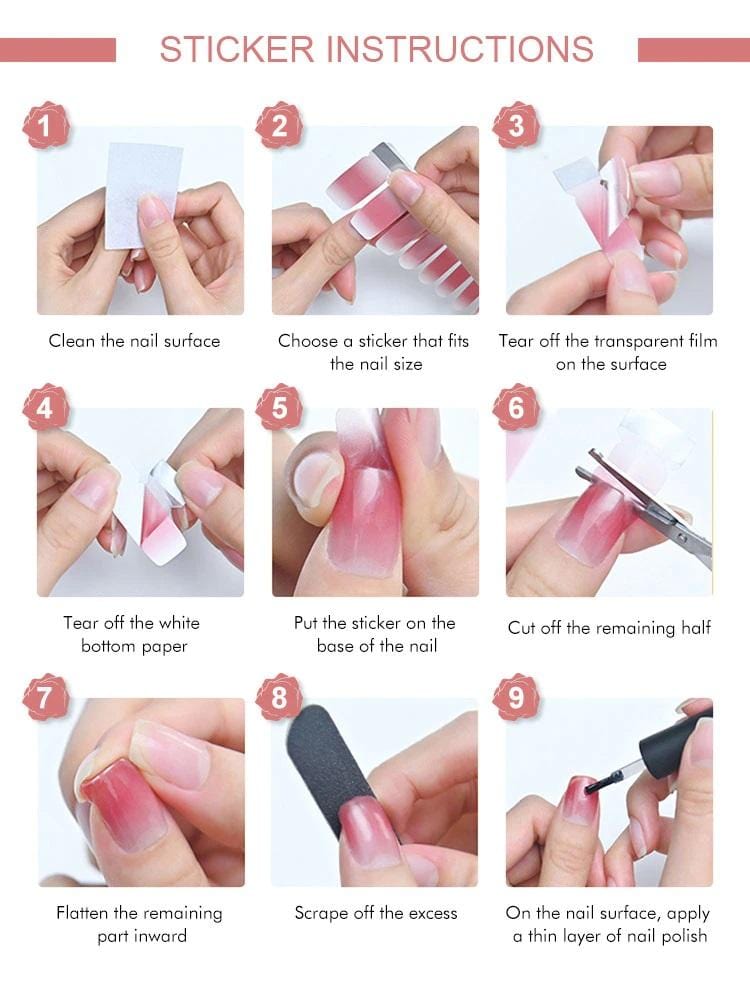 STICKER INSTRUCTIONS

1

Clean the nail surface

2

Choose a sticker that fits the nail size

3

Tear off the transparent film on the surface

4

Tear off the white bottom paper

5

Put the sticker on the base of the nail

6

Cut off the remaining half

7

Flatten the remaining part inward

8

Scrape off the excess

9

On the nail surface, apply a thin layer of nail polish